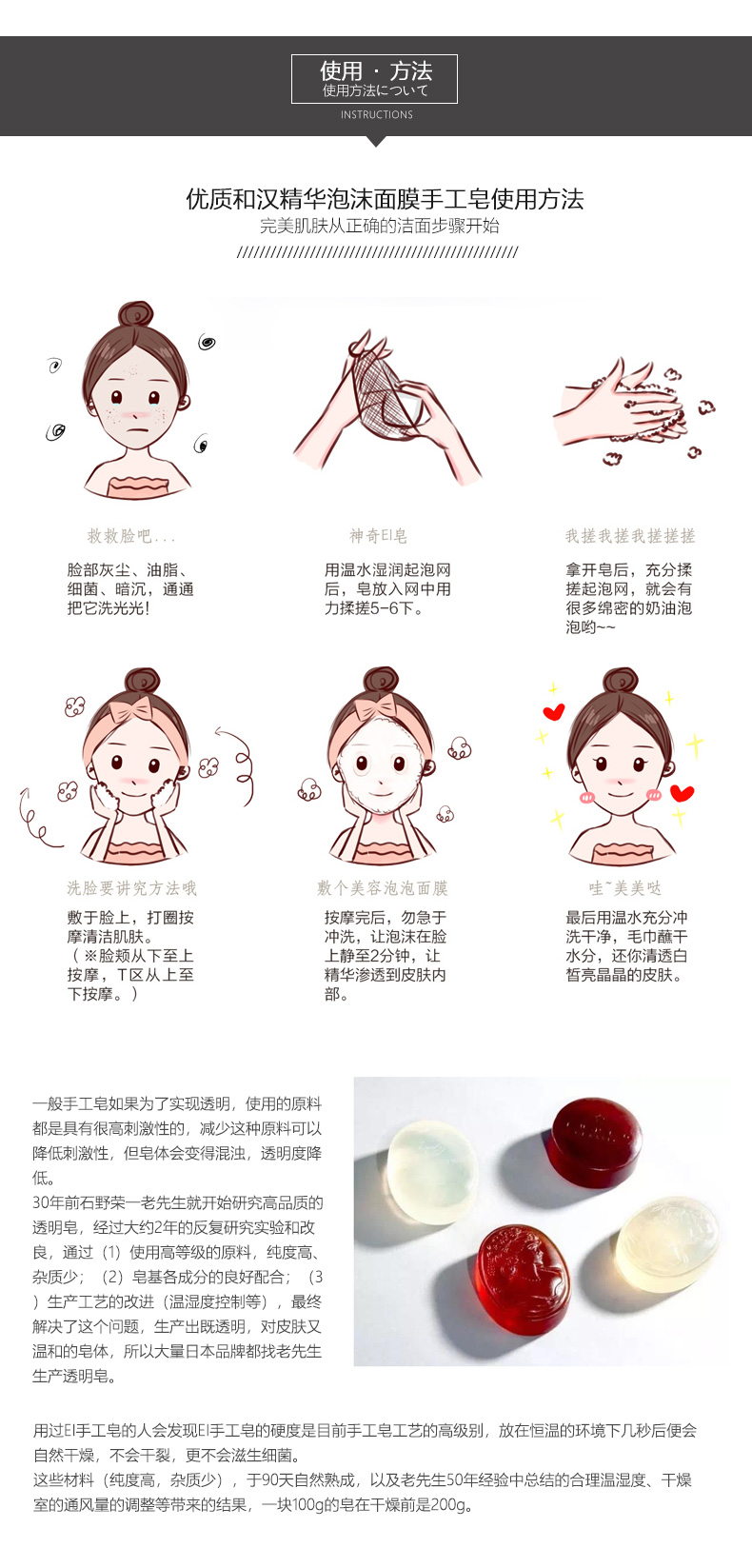 使用 · 方法
使用方法について
INSTRUCTIONS

优质和汉精华泡沫面膜手工皂使用方法
完美肌肤从正确的洁面步骤开始
////////////////////////////////////////////////////

救救脸吧...
脸部灰尘、油脂、细菌、暗沉，通通把它洗光光!

神奇EI皂
用温水湿润起泡网后，皂放入网中用力揉搓5-6下。

我搓我搓我搓搓搓
拿开皂后，充分揉搓起泡网，就会有很多绵密的奶油泡泡哟~~

洗脸要讲究方法哦
敷于脸上，打圈按摩清洁肌肤。（※脸颊从下至上按摩，T区从上至下按摩。）

敷个美容泡泡面膜
按摩完后，勿急于冲洗，让泡沫在脸上静至2分钟，让精华渗透到皮肤内部。

哇~美美哒
最后用温水充分冲洗干净，毛巾蘸干水分，还你清透白皙亮晶晶的皮肤。

一般手工皂如果为了实现透明，使用的原料都是具有很高刺激性的，减少这种原料可以降低刺激性，但皂体会变得混浊，透明度降低。
30年前石野荣一老先生就开始研究高品质的透明皂，经过大约2年的反复研究实验和改良，通过（1）使用高等级的原料，纯度高、杂质少；（2）皂基各成分的良好配合；（3）生产工艺的改进（温湿度控制等），最终解决了这个问题，生产出既透明，对皮肤又温和的皂体，所以大量日本品牌都找老先生生产透明皂。

用过EI手工皂的人会发现EI手工皂的硬度是目前手工皂工艺的高级别，放在恒温的环境下几秒后便会自然干燥，不会干裂，更不会滋生细菌。
这些材料（纯度高，杂质少），于90天自然熟成，以及老先生50年经验中总结的合理温湿度、干燥室的通风量的调整等带来的结果，一块100g的皂在干燥前是200g。